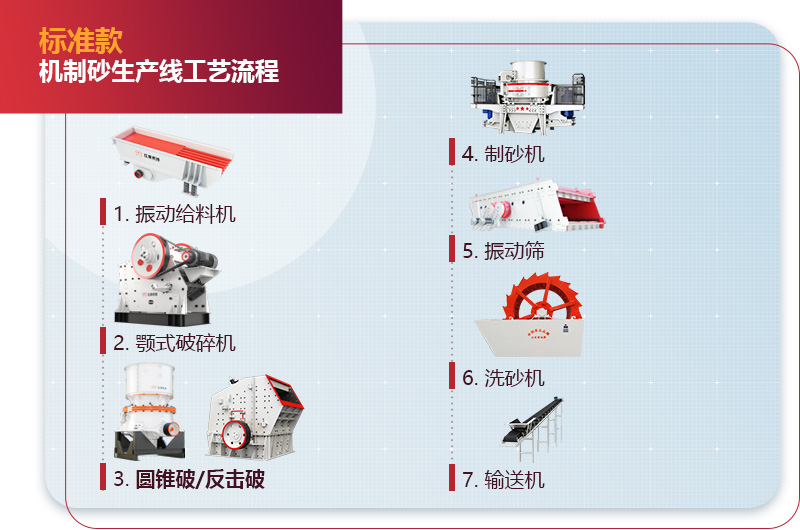 标准款
机制砂生产线工艺流程

1. 振动给料机

2. 颚式破碎机

3. 圆锥破/反击破

4. 制砂机

5. 振动筛

6. 洗砂机

7. 输送机