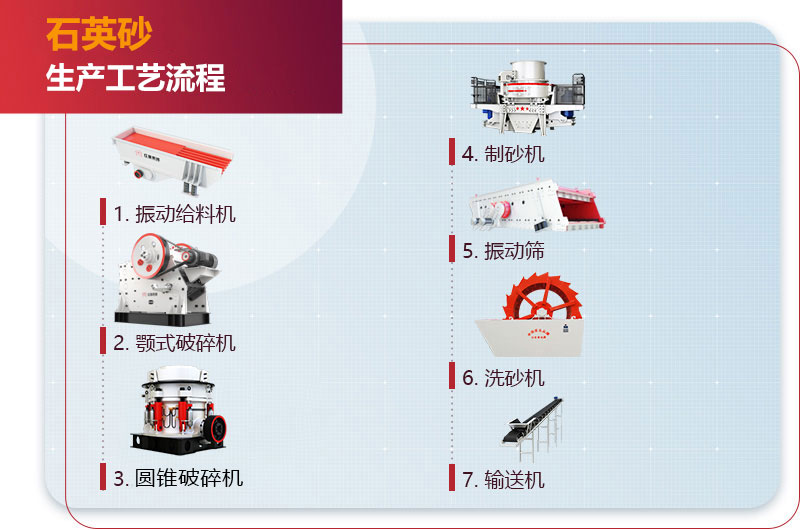 石英砂
生产工艺流程

1. 振动给料机

2. 颚式破碎机

3. 圆锥破碎机

4. 制砂机

5. 振动筛

6. 洗砂机

7. 输送机